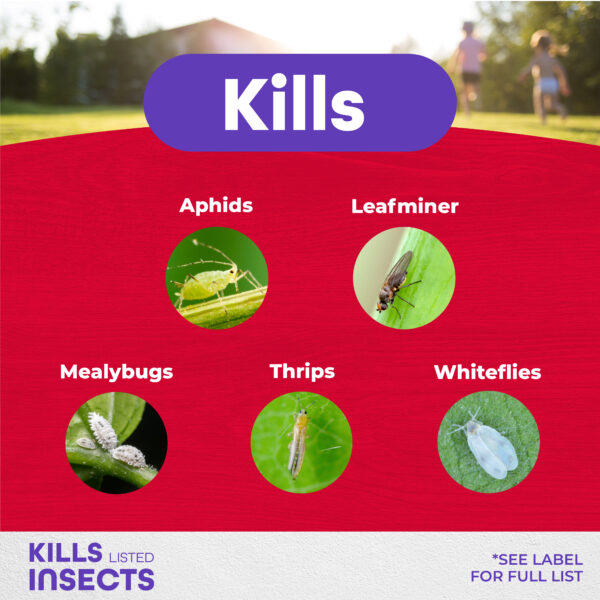 Kills

Aphids

Leafminer

Mealybugs

Thrips

Whiteflies

KILLS LISTED INSECTS

*SEE LABEL FOR FULL LIST